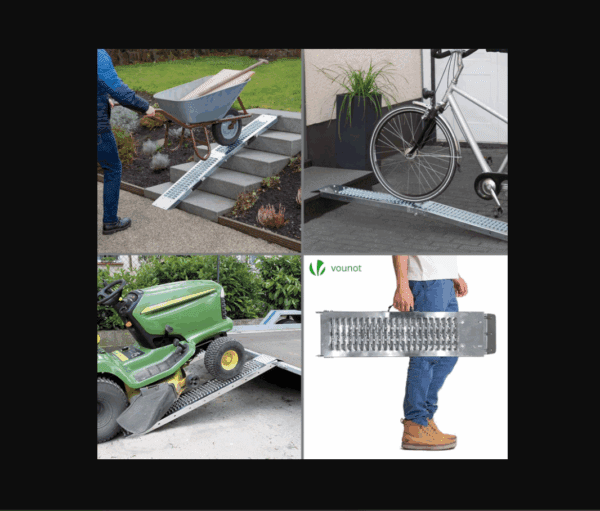 vounot